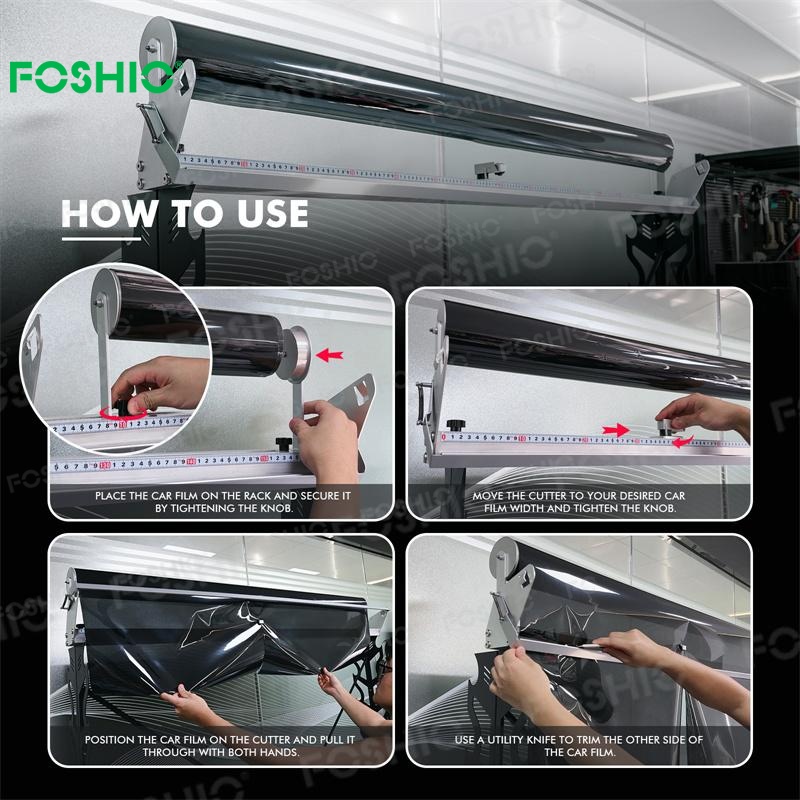 FOSHIO

HOW TO USE

PLACE THE CAR FILM ON THE RACK AND SECURE IT BY TIGHTENING THE KNOB.

MOVE THE CUTTER TO YOUR DESIRED CAR FILM WIDTH AND TIGHTEN THE KNOB.

POSITION THE CAR FILM ON THE CUTTER AND PULL IT THROUGH WITH BOTH HANDS.

USE A UTILITY KNIFE TO TRIM THE OTHER SIDE OF THE CAR FILM.